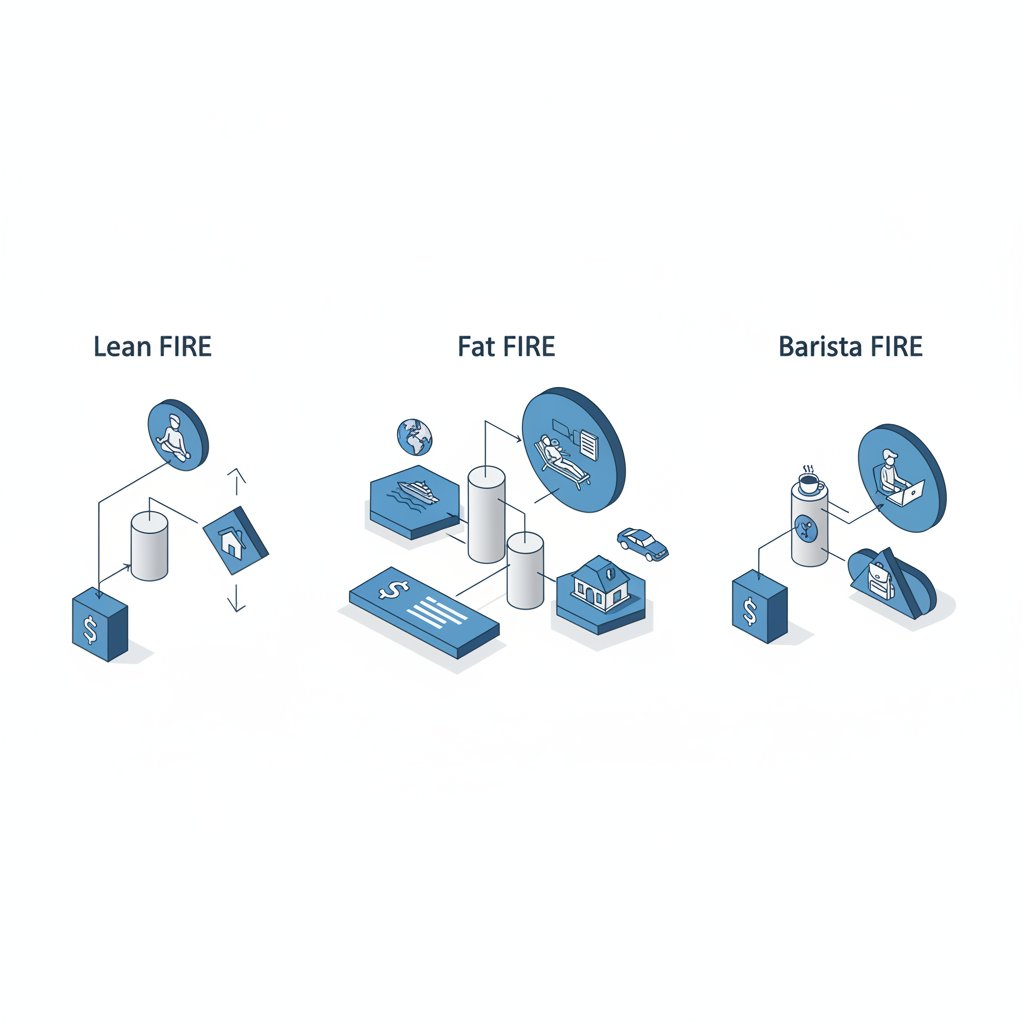 Lean FIRE

Fat FIRE

Barista FIRE

$

$

$